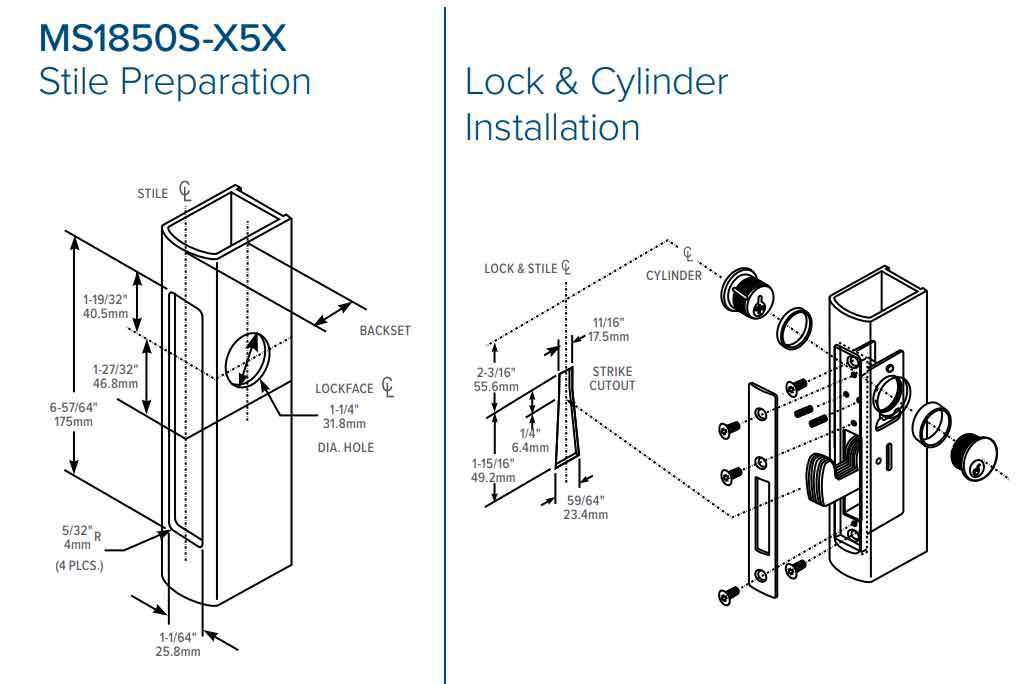 MS1850S-X5X
Stile Preparation

STILE ℄

1-19/32"
40.5mm

1-27/32"
46.8mm

6-57/64"
175mm

BACKSET

LOCKFACE ℄

1-1/4"
31.8mm
DIA. HOLE

5/32"
4mm R
(4 PLCS.)

1-1/64"
25.8mm

Lock & Cylinder Installation

LOCK & STILE ℄

℄
CYLINDER

11/16"
17.5mm

2-3/16"
55.6mm

STRIKE
CUTOUT

1/4"
6.4mm

1-15/16"
49.2mm

59/64"
23.4mm